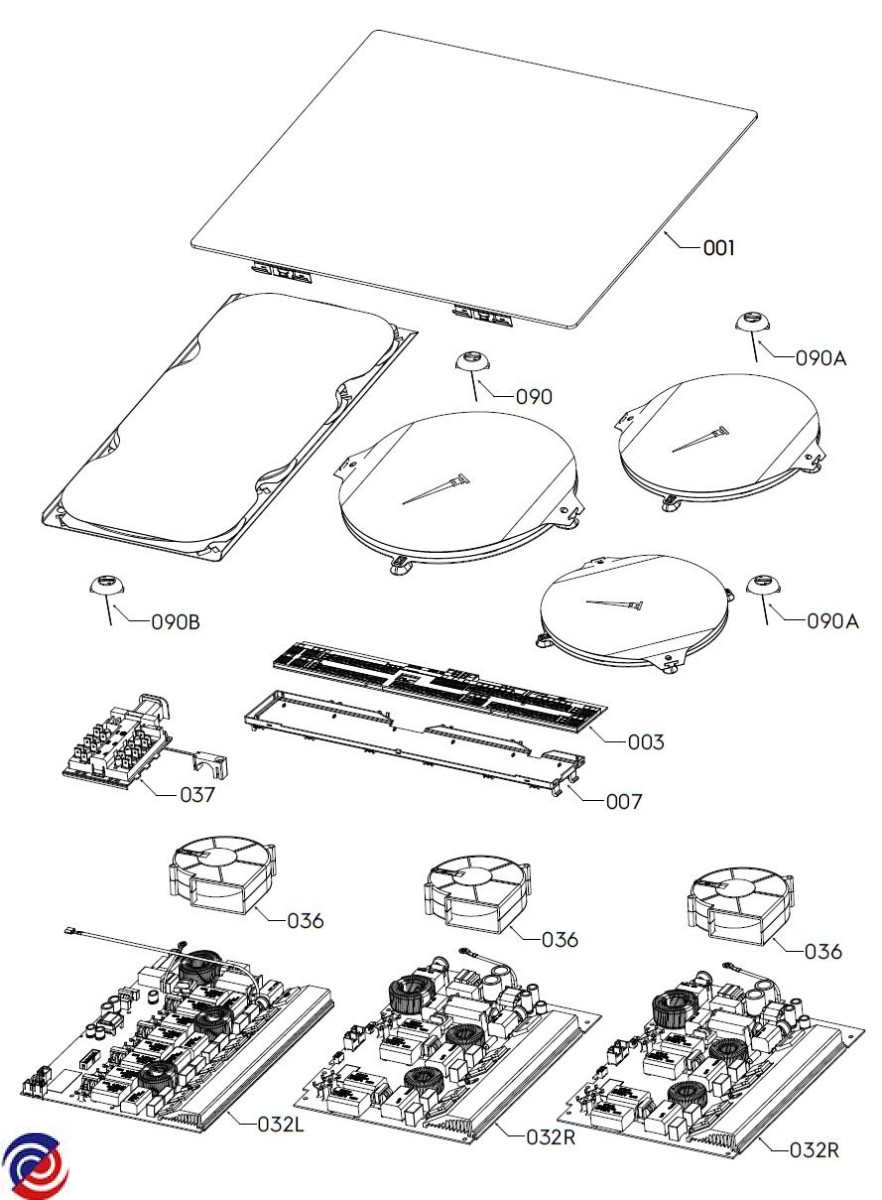 001
090A
090
090B
090A
003
037
007
036
036
036
032L
032R
032R